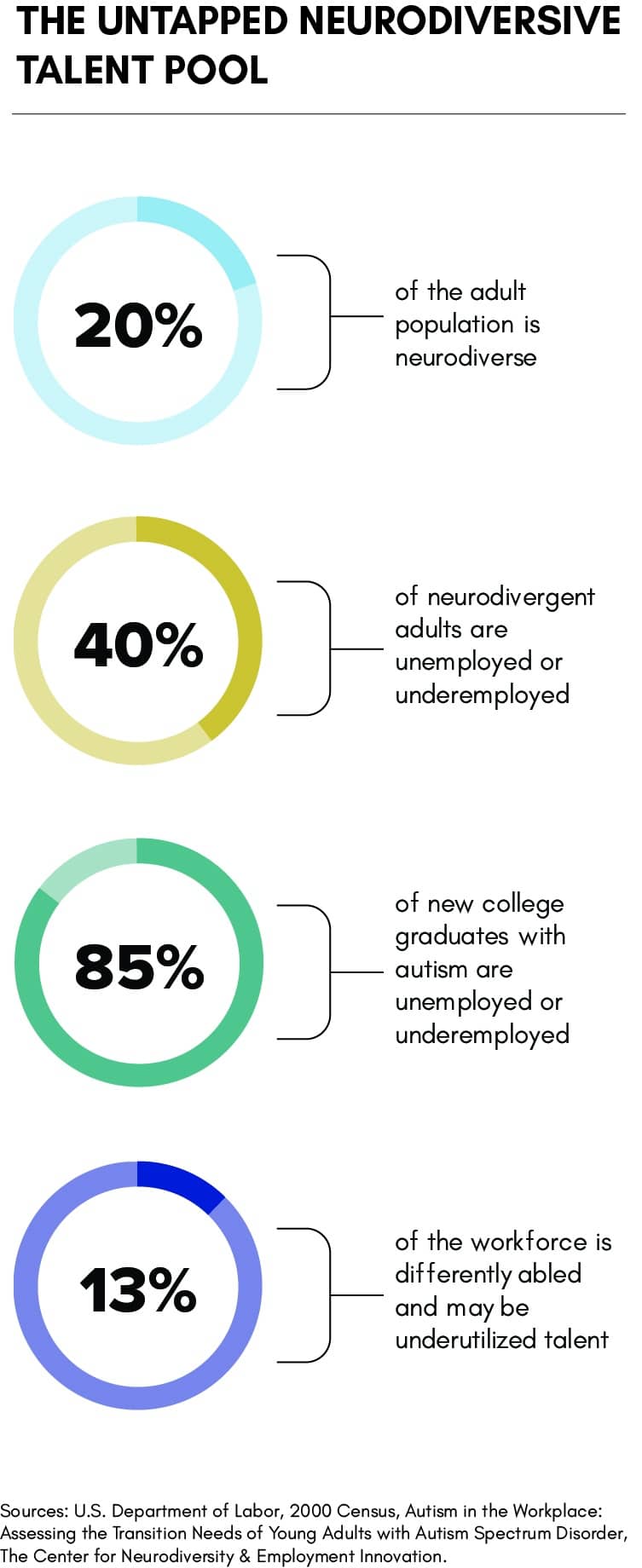 THE UNTAPPED NEURODIVERSIVE TALENT POOL

20%

of the adult population is neurodiverse

40%

of neurodivergent adults are unemployed or underemployed

85%

of new college graduates with autism are unemployed or underemployed

13%

of the workforce is differently abled and may be underutilized talent

Sources: U.S. Department of Labor, 2000 Census, Autism in the Workplace: Assessing the Transition Needs of Young Adults with Autism Spectrum Disorder, The Center for Neurodiversity & Employment Innovation.