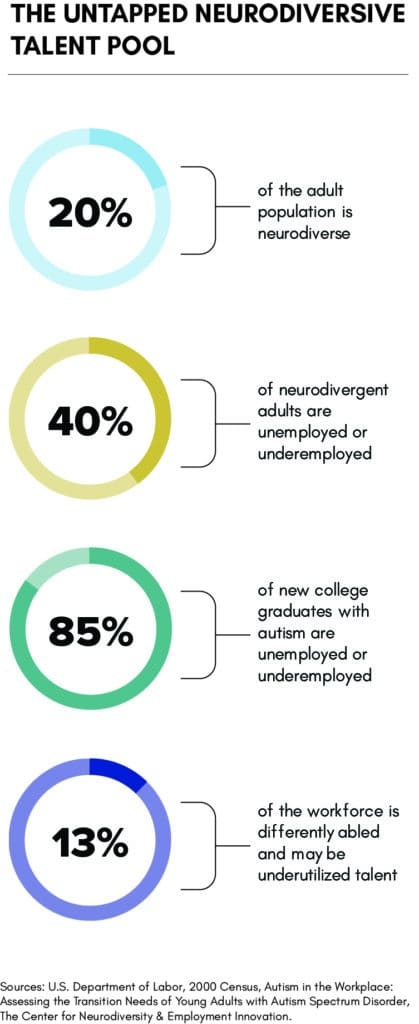 THE UNTAPPED NEURODIVERSIVE TALENT POOL

20%

of the adult population is neurodiverse

40%

of neurodivergent adults are unemployed or underemployed

85%

of new college graduates with autism are unemployed or underemployed

13%

of the workforce is differently abled and may be underutilized talent

Sources: U.S. Department of Labor, 2000 Census, Autism in the Workplace: Assessing the Transition Needs of Young Adults with Autism Spectrum Disorder, The Center for Neurodiversity & Employment Innovation.